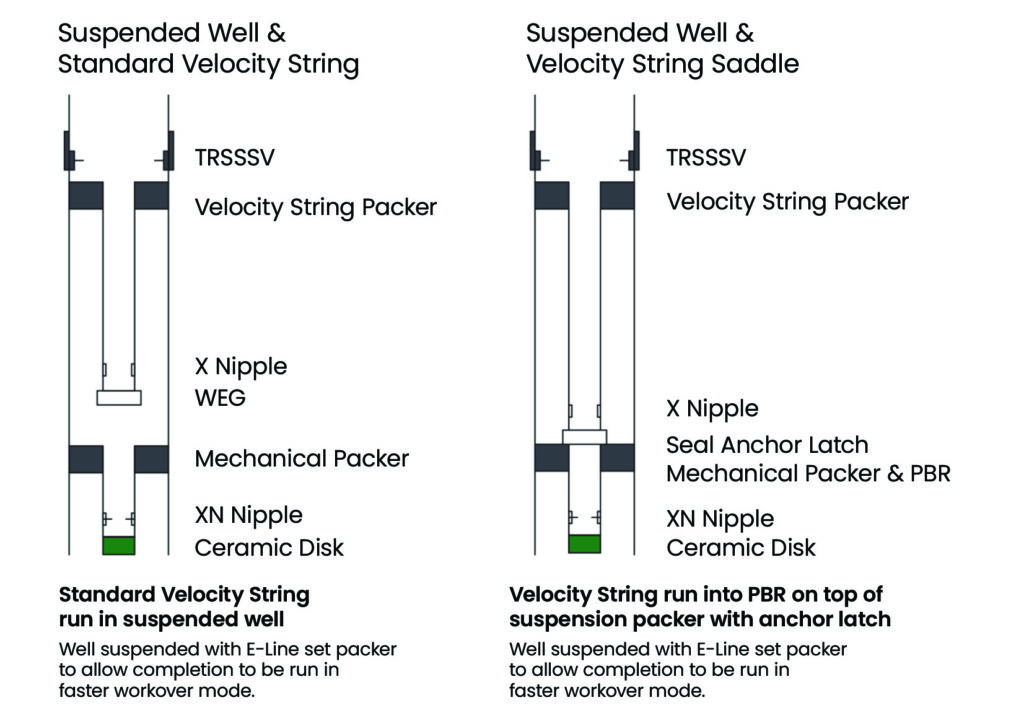 Suspended Well & Standard Velocity String

TRSSSV
Velocity String Packer
X Nipple
WEG
Mechanical Packer
XN Nipple
Ceramic Disk

**Standard Velocity String run in suspended well**

Well suspended with E-Line set packer to allow completion to be run in faster workover mode.

Suspended Well & Velocity String Saddle

TRSSSV
Velocity String Packer
X Nipple
Seal Anchor Latch
Mechanical Packer & PBR
XN Nipple
Ceramic Disk

**Velocity String run into PBR on top of suspension packer with anchor latch**

Well suspended with E-Line set packer to allow completion to be run in faster workover mode.