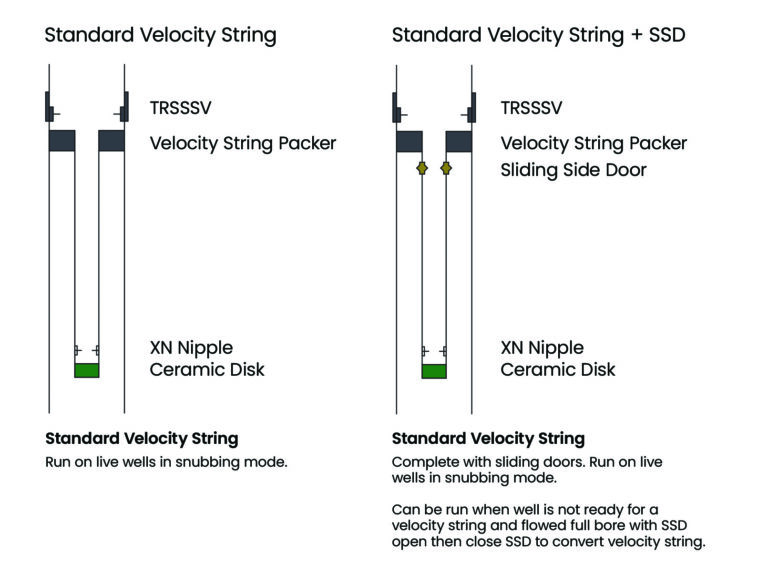 Standard Velocity String

TRSSSV

Velocity String Packer

XN Nipple
Ceramic Disk

**Standard Velocity String**
Run on live wells in snubbing mode.

Standard Velocity String + SSD

TRSSSV

Velocity String Packer
Sliding Side Door

XN Nipple
Ceramic Disk

**Standard Velocity String**
Complete with sliding doors. Run on live wells in snubbing mode.

Can be run when well is not ready for a velocity string and flowed full bore with SSD open then close SSD to convert velocity string.