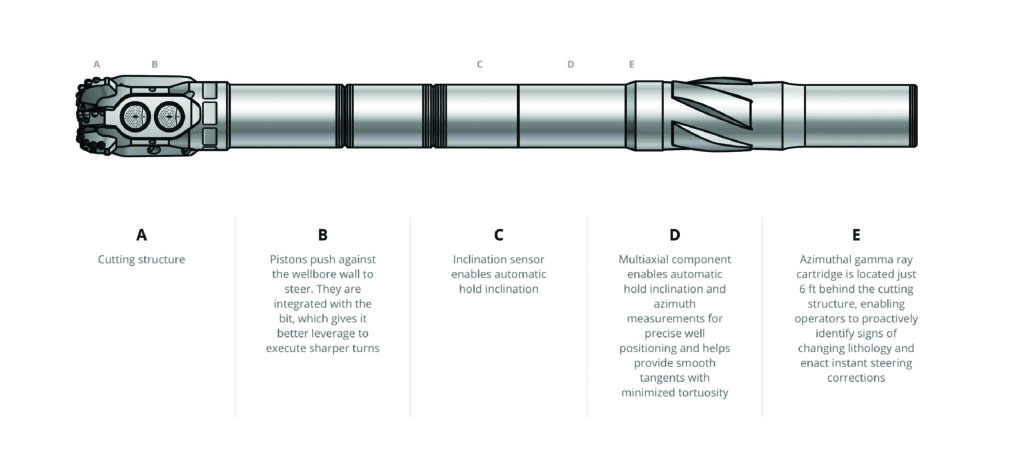 A B C D E

A

Cutting structure

B

Pistons push against the wellbore wall to steer. They are integrated with the bit, which gives it better leverage to execute sharper turns

C

Inclination sensor enables automatic hold inclination

D

Multiaxial component enables automatic hold inclination and azimuth measurements for precise well positioning and helps provide smooth tangents with minimized tortuosity

E

Azimuthal gamma ray cartridge is located just 6 ft behind the cutting structure, enabling operators to proactively identify signs of changing lithology and enact instant steering corrections